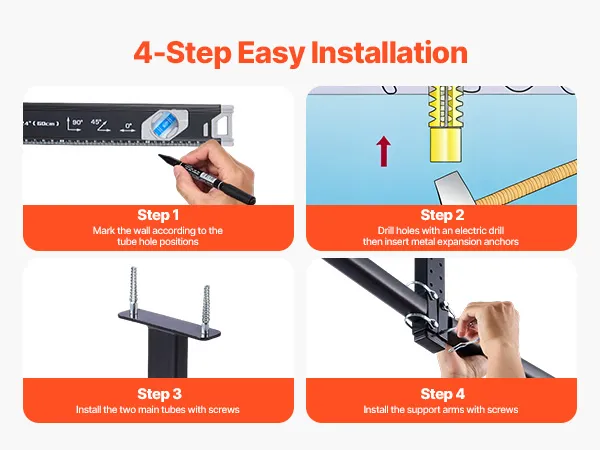 4-Step Easy Installation

24" (60cm) 90° 45° 0°

Step 1
Mark the wall according to the tube hole positions

Step 2
Drill holes with an electric drill then insert metal expansion anchors

Step 3
Install the two main tubes with screws

Step 4
Install the support arms with screws