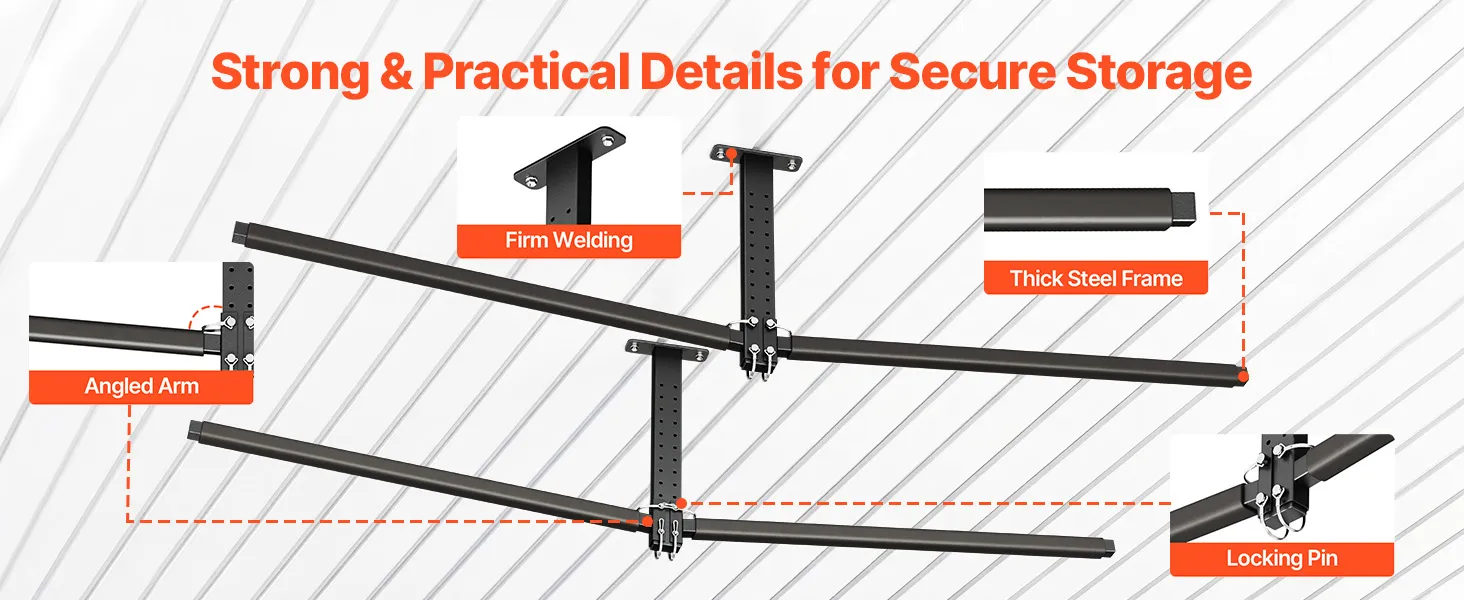 Strong & Practical Details for Secure Storage

Firm Welding

Thick Steel Frame

Angled Arm

Locking Pin