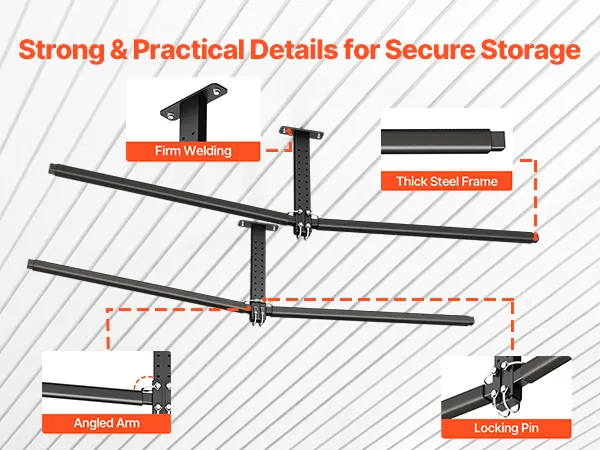 Strong & Practical Details for Secure Storage

Firm Welding

Thick Steel Frame

Angled Arm

Locking Pin