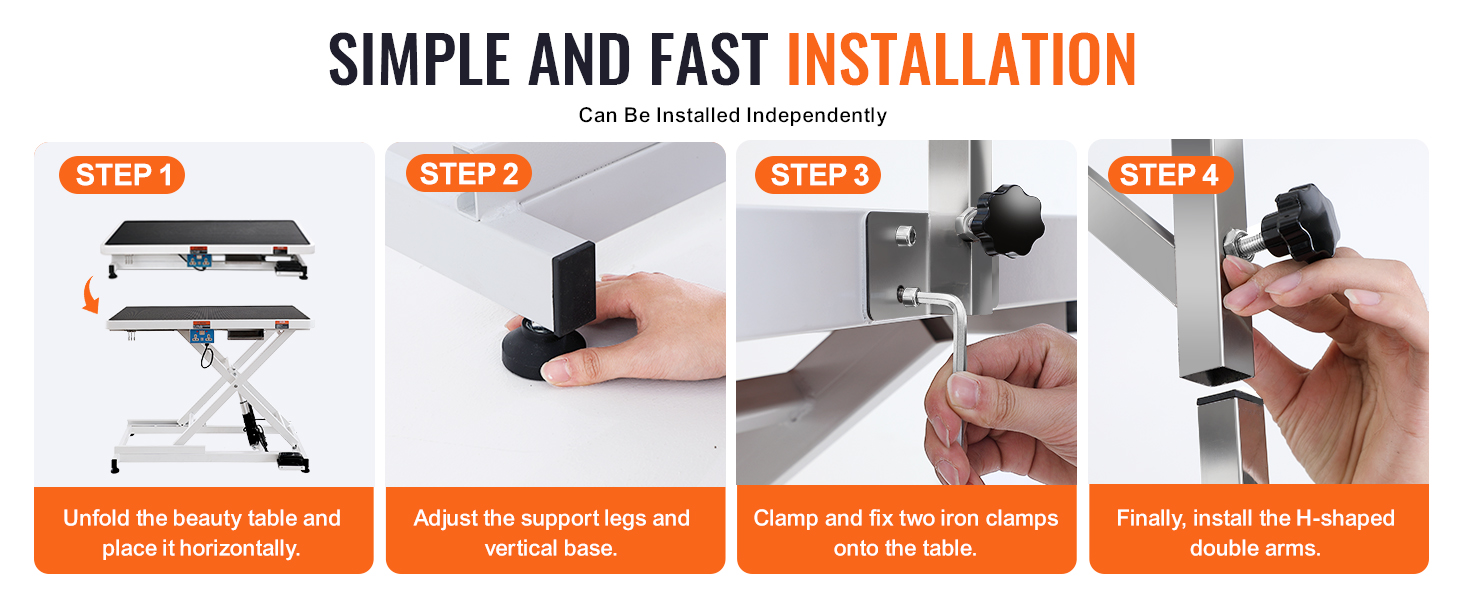 SIMPLE AND FAST INSTALLATION

Can Be Installed Independently

STEP 1

Unfold the beauty table and place it horizontally.

STEP 2

Adjust the support legs and vertical base.

STEP 3

Clamp and fix two iron clamps onto the table.

STEP 4

Finally, install the H-shaped double arms.