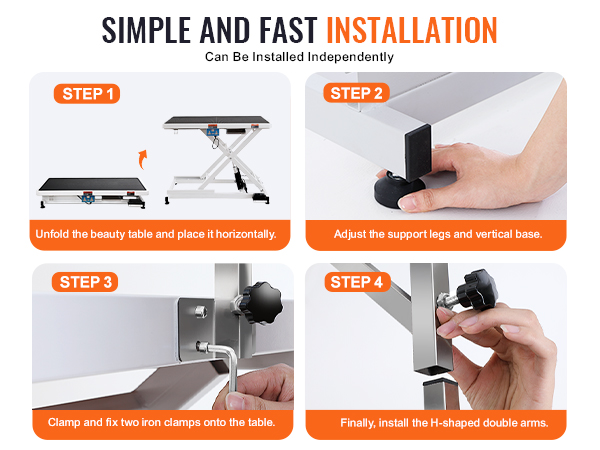 SIMPLE AND FAST INSTALLATION
Can Be Installed Independently

STEP 1
Unfold the beauty table and place it horizontally.

STEP 2
Adjust the support legs and vertical base.

STEP 3
Clamp and fix two iron clamps onto the table.

STEP 4
Finally, install the H-shaped double arms.