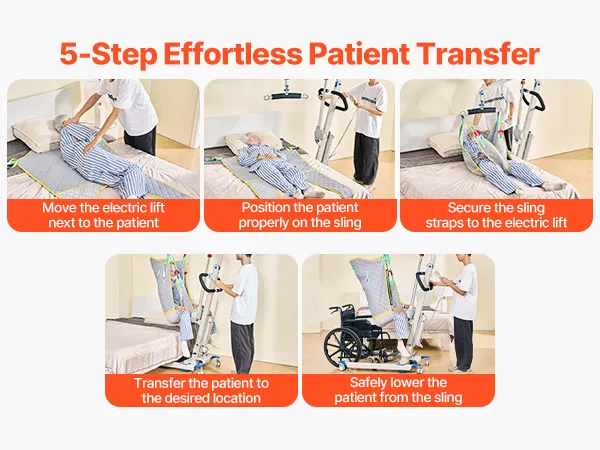 5-Step Effortless Patient Transfer

Move the electric lift next to the patient

Position the patient properly on the sling

Secure the sling straps to the electric lift

Transfer the patient to the desired location

Safely lower the patient from the sling