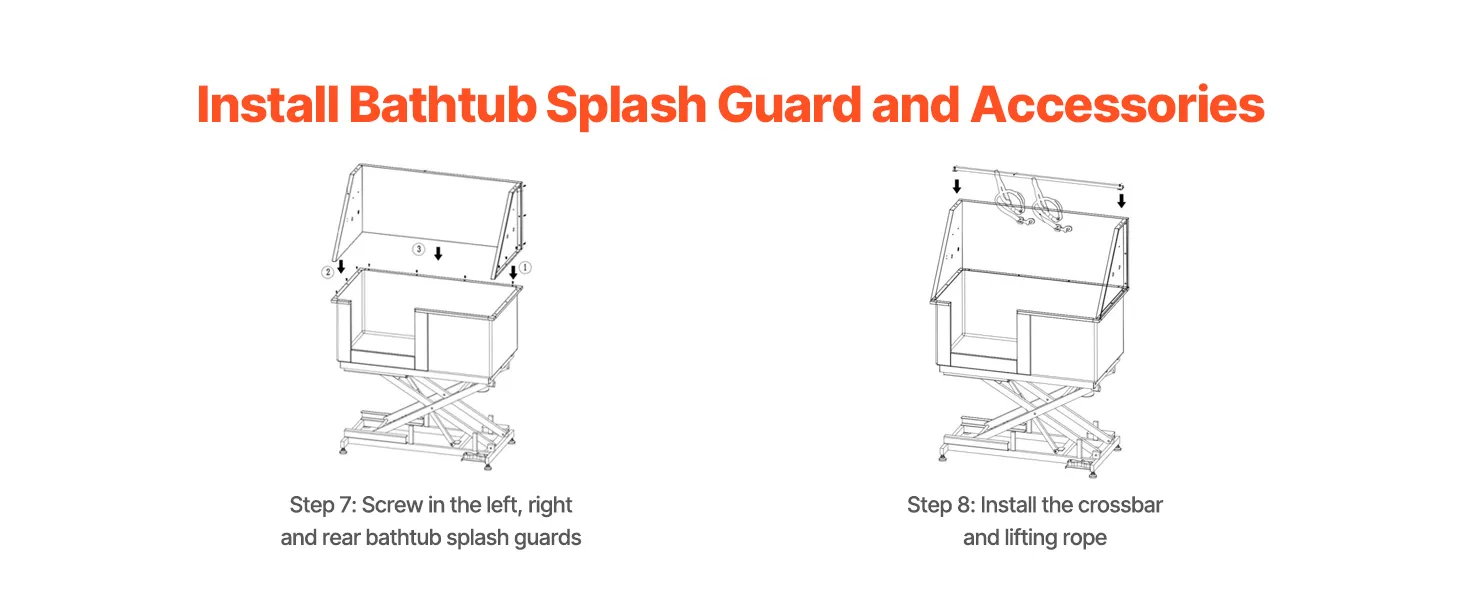 Install Bathtub Splash Guard and Accessories

③

②

①

Step 7: Screw in the left, right and rear bathtub splash guards

Step 8: Install the crossbar and lifting rope