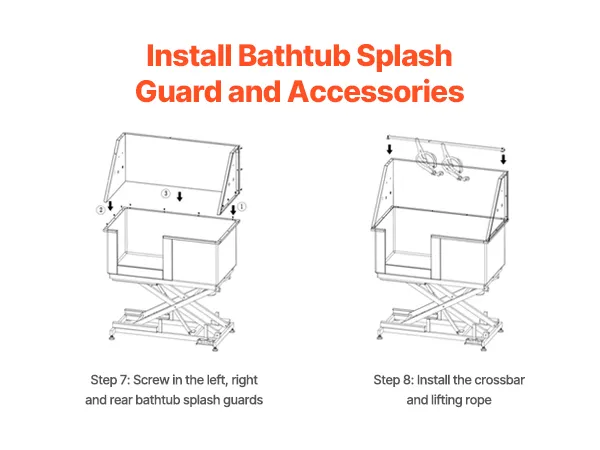 Install Bathtub Splash Guard and Accessories

③

②

①

Step 7: Screw in the left, right and rear bathtub splash guards

Step 8: Install the crossbar and lifting rope