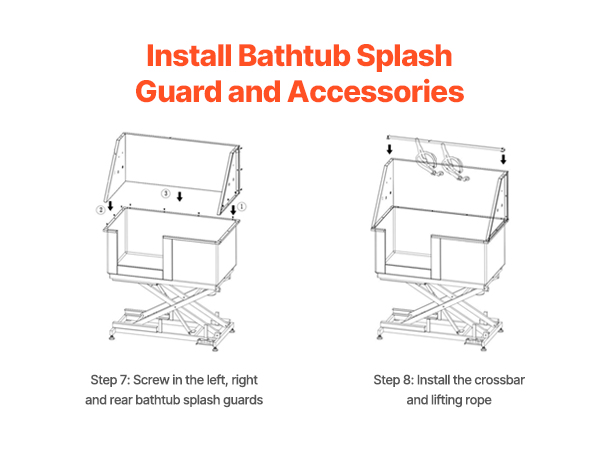 Install Bathtub Splash Guard and Accessories

③
②
①

Step 7: Screw in the left, right and rear bathtub splash guards

Step 8: Install the crossbar and lifting rope