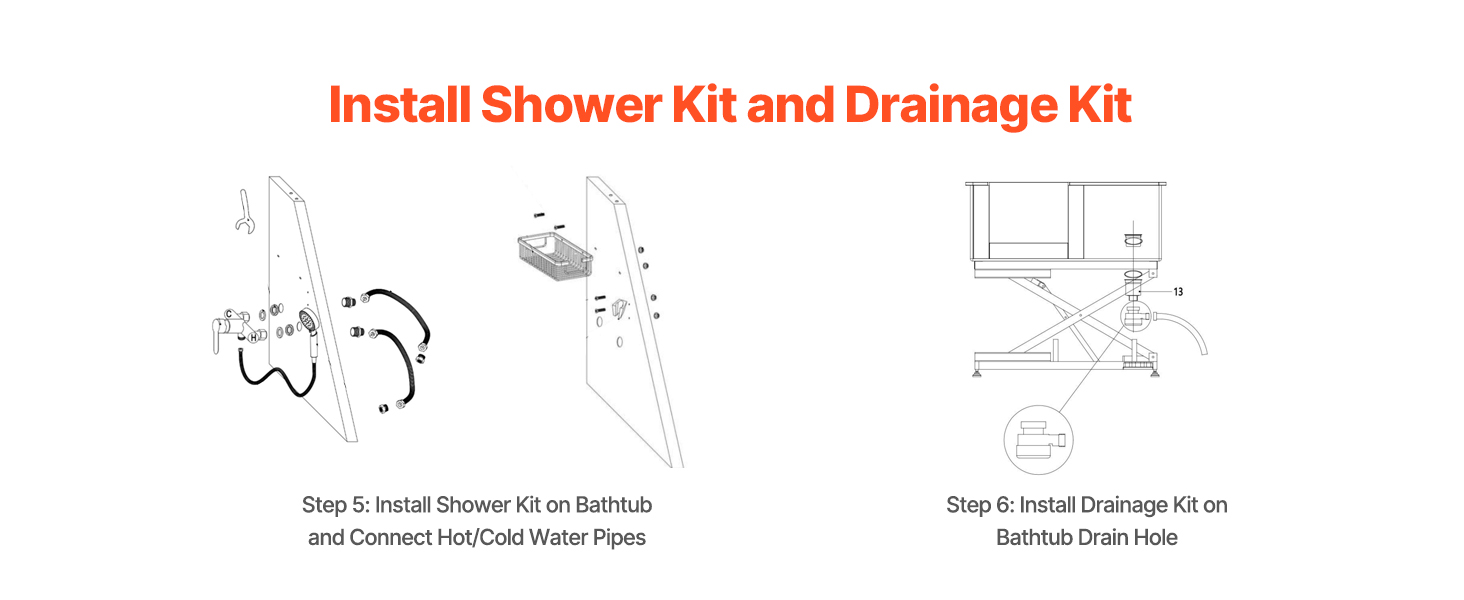 Install Shower Kit and Drainage Kit

C

H

13

Step 5: Install Shower Kit on Bathtub and Connect Hot/Cold Water Pipes

Step 6: Install Drainage Kit on Bathtub Drain Hole