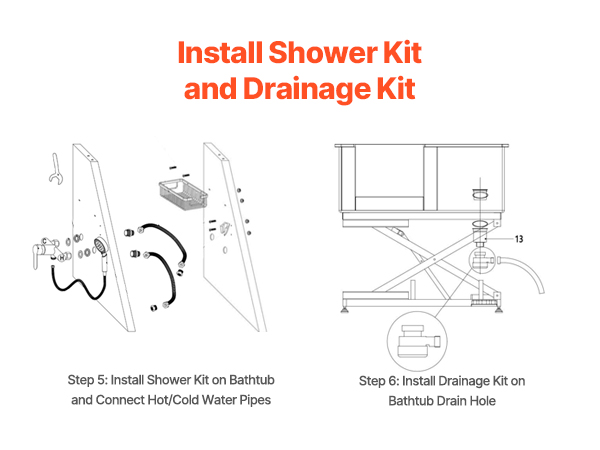 Install Shower Kit and Drainage Kit

C

H

13

Step 5: Install Shower Kit on Bathtub and Connect Hot/Cold Water Pipes

Step 6: Install Drainage Kit on Bathtub Drain Hole