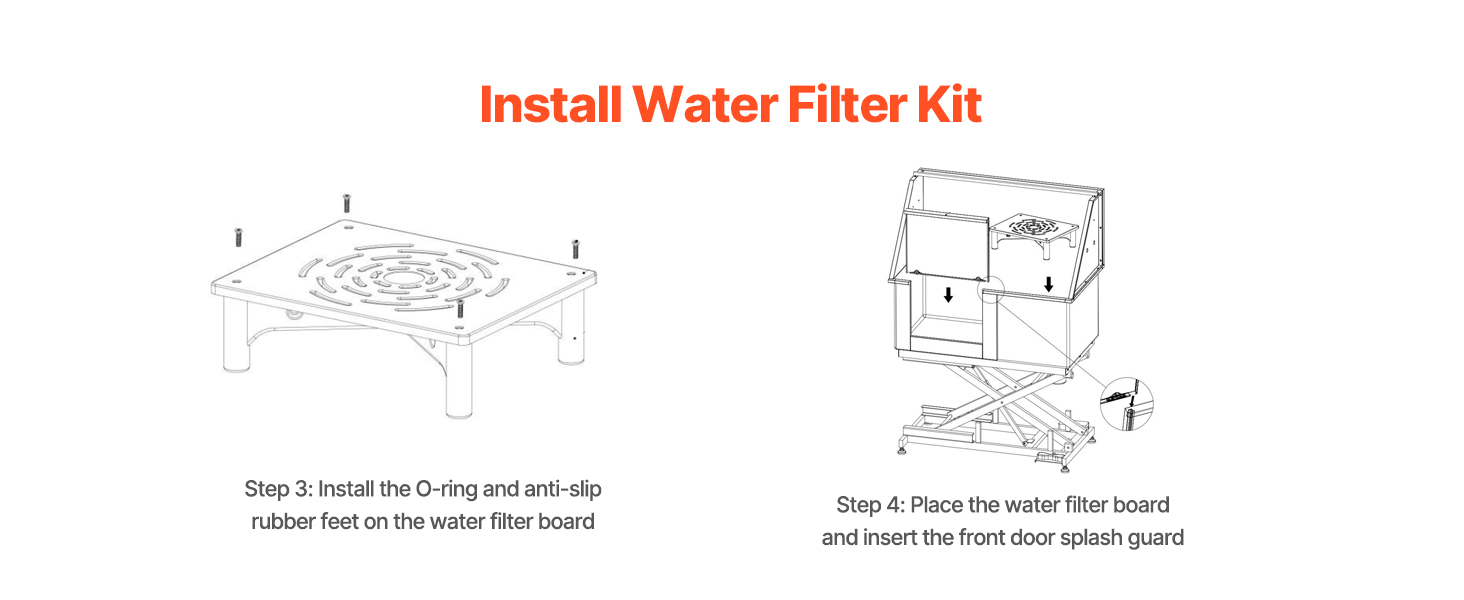 Install Water Filter Kit

Step 3: Install the O-ring and anti-slip rubber feet on the water filter board

Step 4: Place the water filter board and insert the front door splash guard