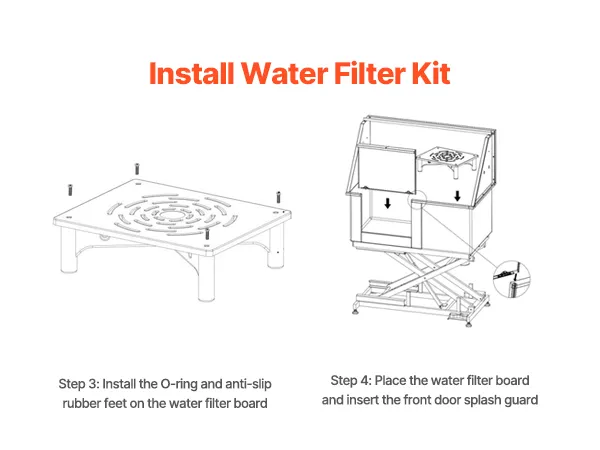 Install Water Filter Kit

Step 3: Install the O-ring and anti-slip rubber feet on the water filter board

Step 4: Place the water filter board and insert the front door splash guard