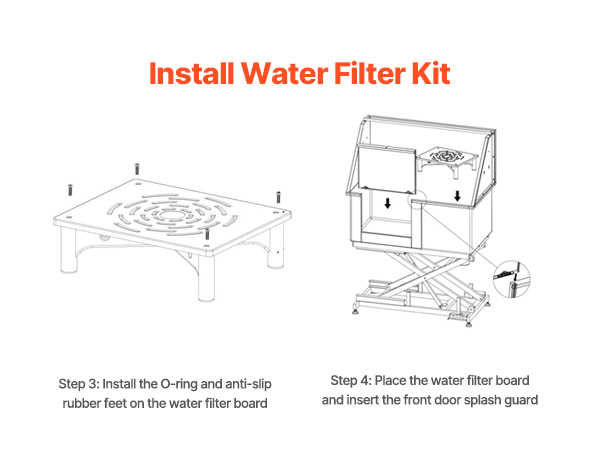 Install Water Filter Kit

Step 3: Install the O-ring and anti-slip rubber feet on the water filter board

Step 4: Place the water filter board and insert the front door splash guard