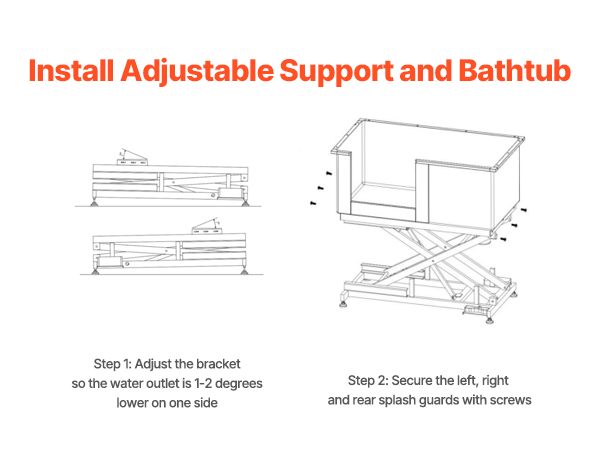 Install Adjustable Support and Bathtub

Step 1: Adjust the bracket so the water outlet is 1-2 degrees lower on one side

Step 2: Secure the left, right and rear splash guards with screws