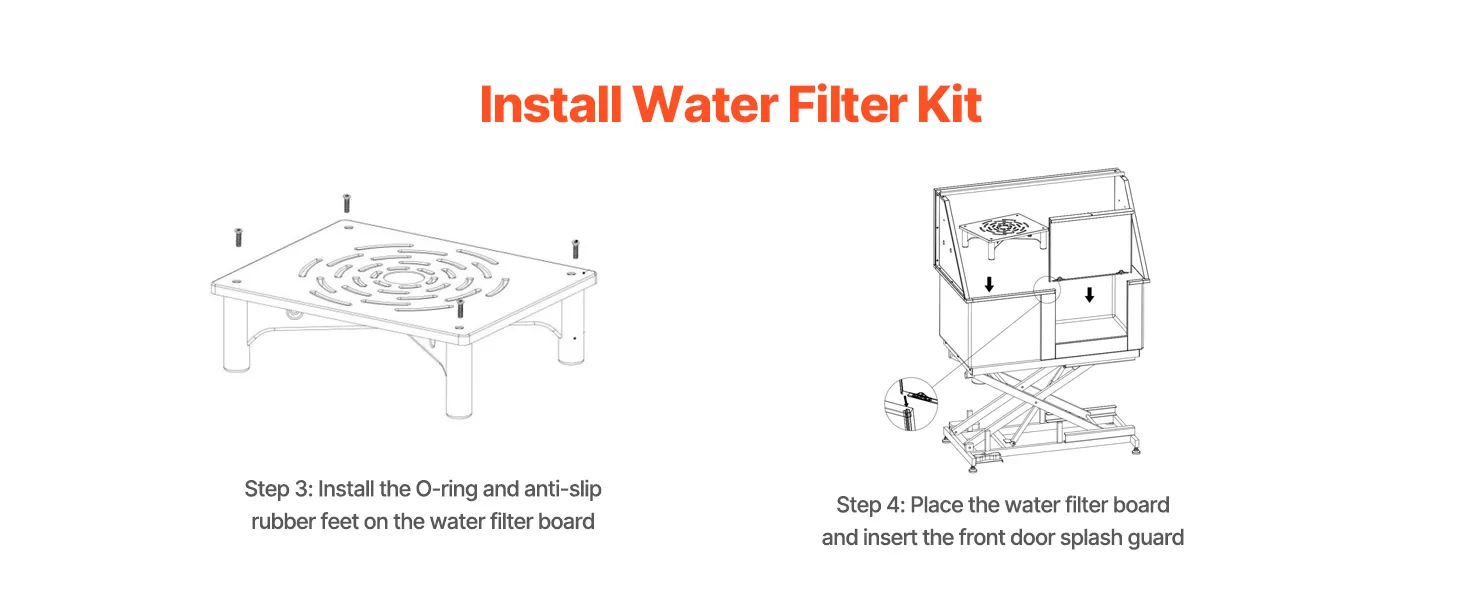 Install Water Filter Kit

Step 3: Install the O-ring and anti-slip rubber feet on the water filter board

Step 4: Place the water filter board and insert the front door splash guard