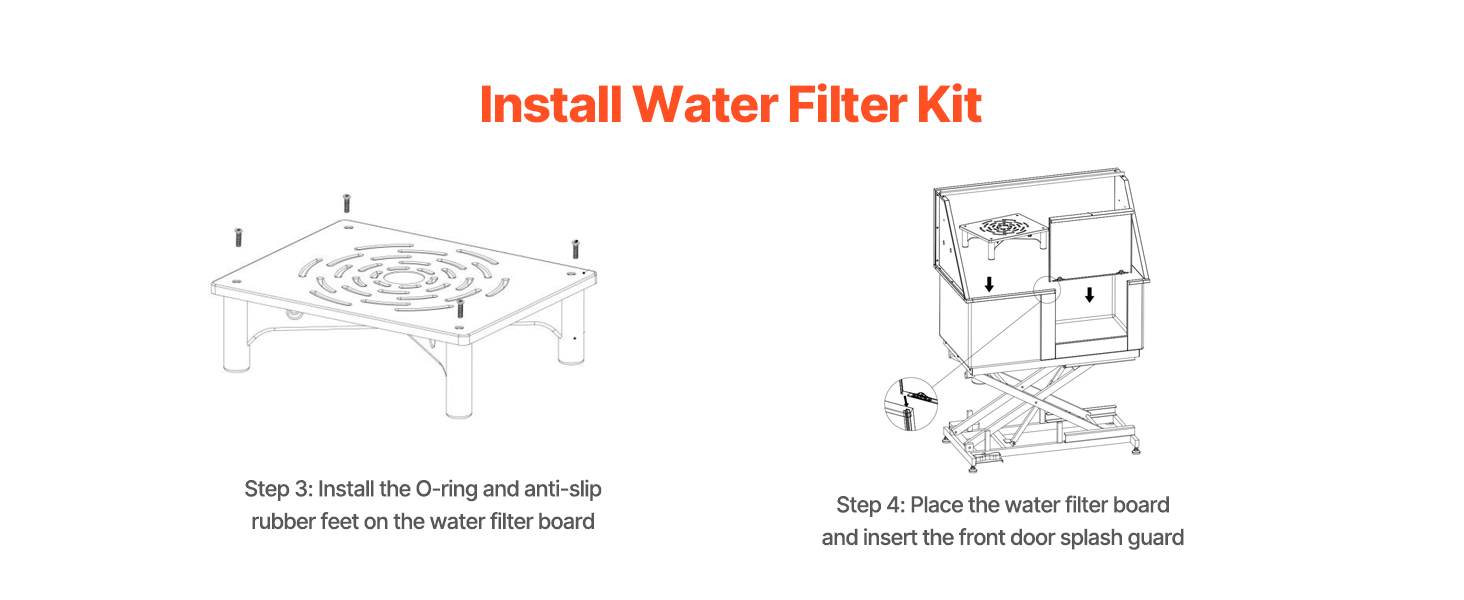 Install Water Filter Kit

Step 3: Install the O-ring and anti-slip rubber feet on the water filter board

Step 4: Place the water filter board and insert the front door splash guard