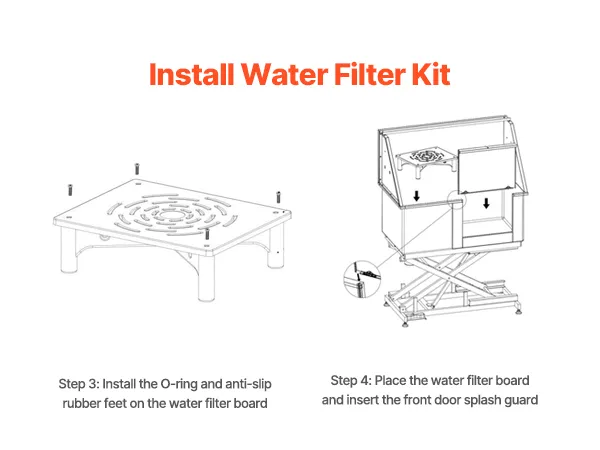 Install Water Filter Kit

Step 3: Install the O-ring and anti-slip rubber feet on the water filter board

Step 4: Place the water filter board and insert the front door splash guard