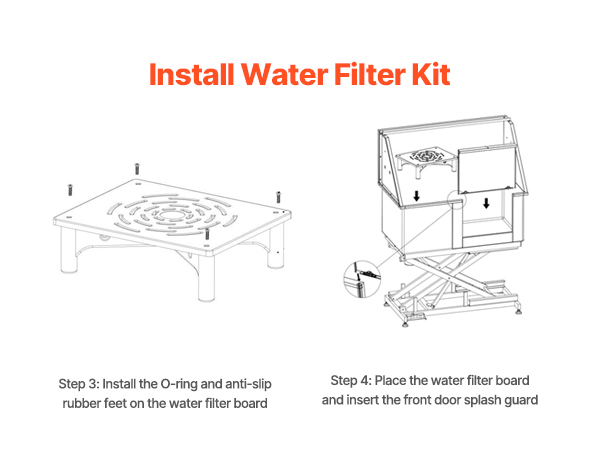 Install Water Filter Kit

Step 3: Install the O-ring and anti-slip rubber feet on the water filter board

Step 4: Place the water filter board and insert the front door splash guard