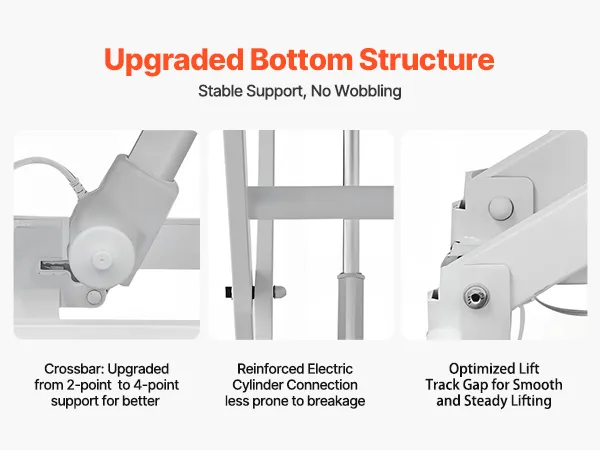 Upgraded Bottom Structure

Stable Support, No Wobbling

Crossbar: Upgraded from 2-point to 4-point support for better

Reinforced Electric Cylinder Connection less prone to breakage

Optimized Lift Track Gap for Smooth and Steady Lifting