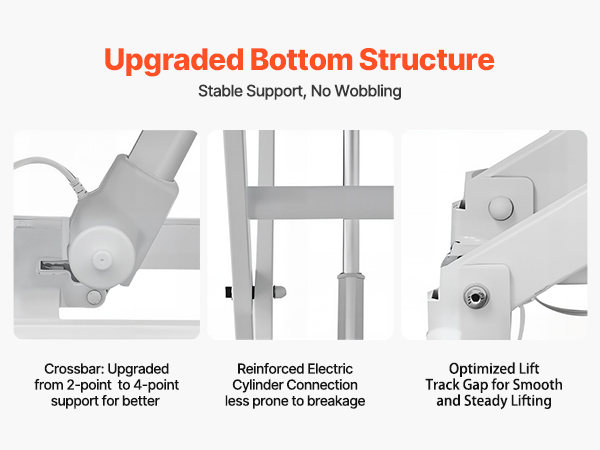 Upgraded Bottom Structure

Stable Support, No Wobbling

Crossbar: Upgraded from 2-point to 4-point support for better

Reinforced Electric Cylinder Connection less prone to breakage

Optimized Lift Track Gap for Smooth and Steady Lifting