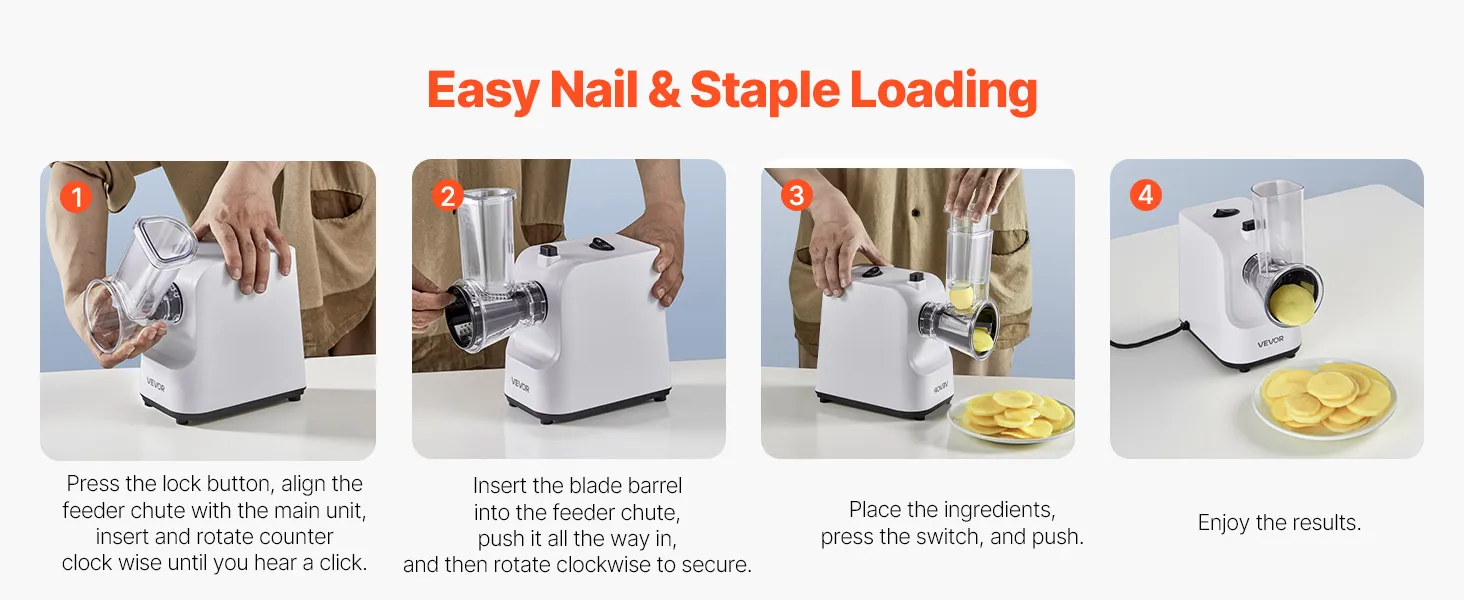 Easy Nail & Staple Loading

1

VEVOR

Press the lock button, align the feeder chute with the main unit, insert and rotate counter clock wise until you hear a click.

2

VEVOR

Insert the blade barrel into the feeder chute, push it all the way in, and then rotate clockwise to secure.

3

VEVOR

Place the ingredients, press the switch, and push.

4

VEVOR

Enjoy the results.