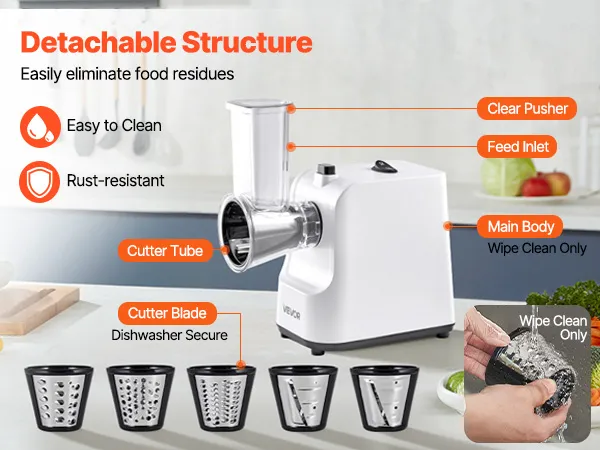 Detachable Structure

Easily eliminate food residues

Easy to Clean

Rust-resistant

Clear Pusher

Feed Inlet

Main Body
Wipe Clean Only

Cutter Tube

VEVOR

Cutter Blade
Dishwasher Secure

Wipe Clean Only