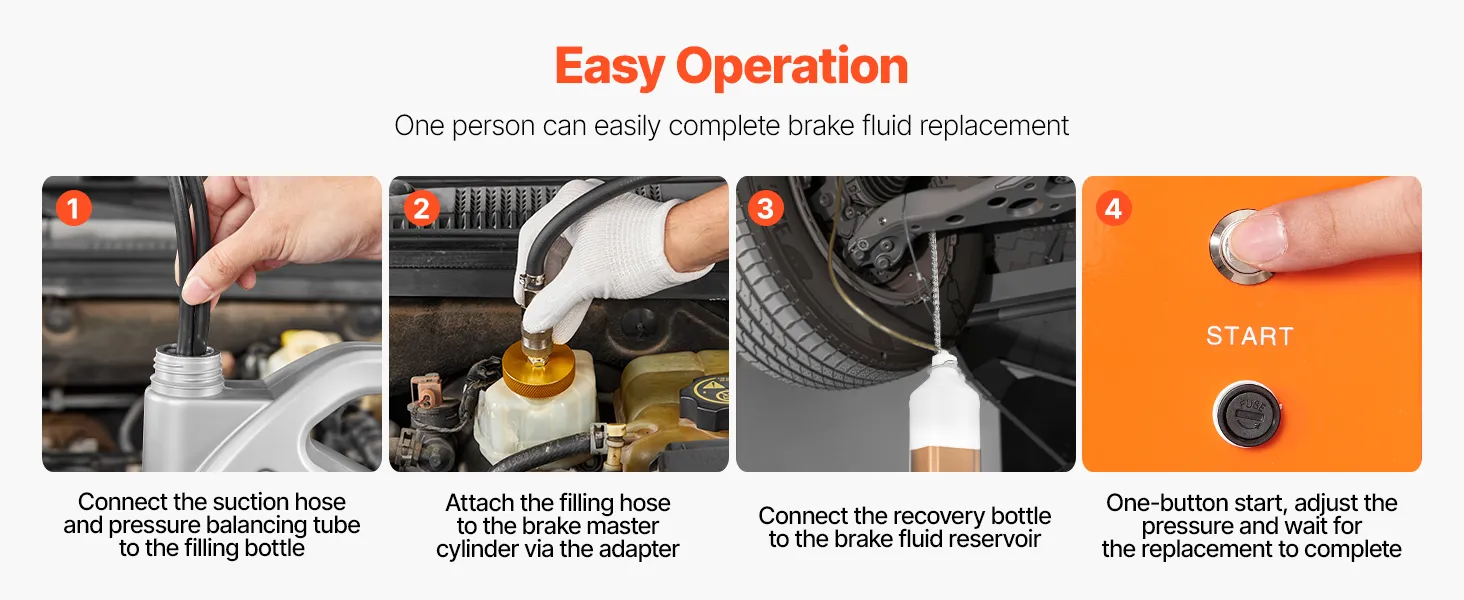 Easy Operation

One person can easily complete brake fluid replacement

1

Connect the suction hose and pressure balancing tube to the filling bottle

2

Attach the filling hose to the brake master cylinder via the adapter

3

Connect the recovery bottle to the brake fluid reservoir

4

START

FUSE

One-button start, adjust the pressure and wait for the replacement to complete