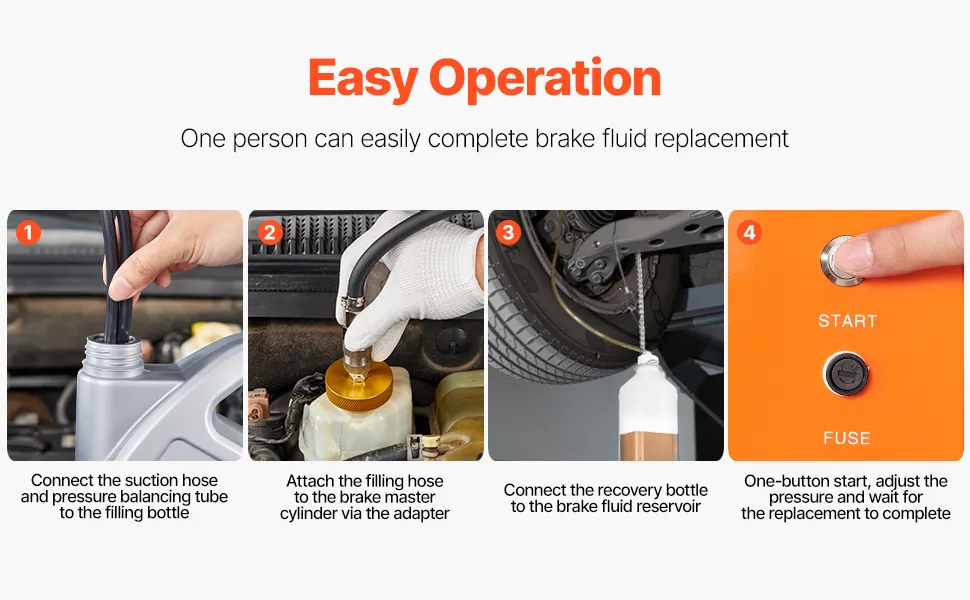 Easy Operation

One person can easily complete brake fluid replacement

1

Connect the suction hose and pressure balancing tube to the filling bottle

2

Attach the filling hose to the brake master cylinder via the adapter

3

Connect the recovery bottle to the brake fluid reservoir

4

START

FUSE

One-button start, adjust the pressure and wait for the replacement to complete