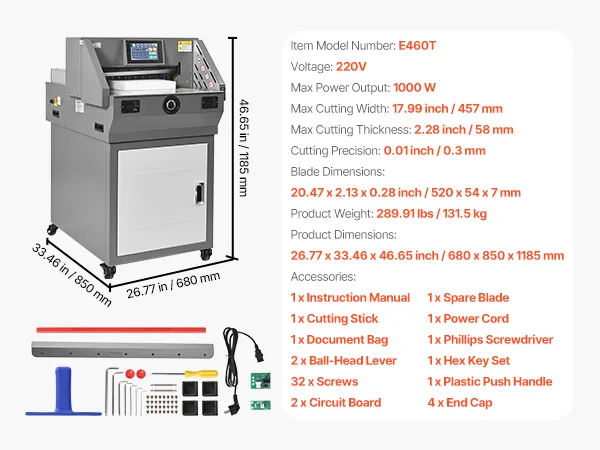 46.65 in / 1185 mm

33.46 in / 850 mm

26.77 in / 680 mm

Item Model Number: E460T

Voltage: 220V

Max Power Output: 1000 W

Max Cutting Width: 17.99 inch / 457 mm

Max Cutting Thickness: 2.28 inch / 58 mm

Cutting Precision: 0.01 inch / 0.3 mm

Blade Dimensions:

20.47 x 2.13 x 0.28 inch / 520 x 54 x 7 mm

Product Weight: 289.91 lbs / 131.5 kg

Product Dimensions:

26.77 x 33.46 x 46.65 inch / 680 x 850 x 1185 mm

Accessories:

1 x Instruction Manual
1 x Cutting Stick
1 x Document Bag
2 x Ball-Head Lever
32 x Screws
2 x Circuit Board

1 x Spare Blade
1 x Power Cord
1 x Phillips Screwdriver
1 x Hex Key Set
1 x Plastic Push Handle
4 x End Cap