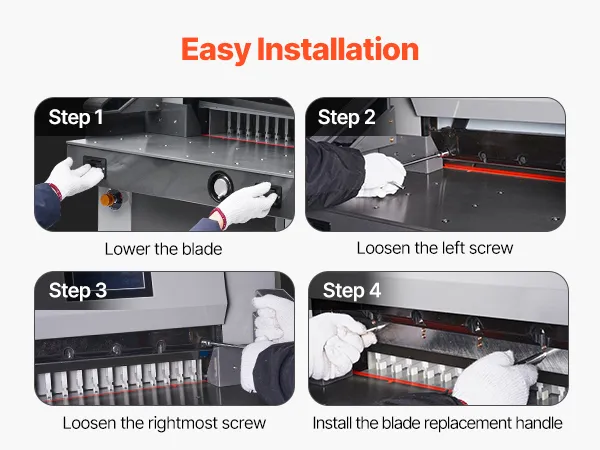 Easy Installation

Step 1

Lower the blade

Step 2

Loosen the left screw

Step 3

Loosen the rightmost screw

Step 4

Install the blade replacement handle