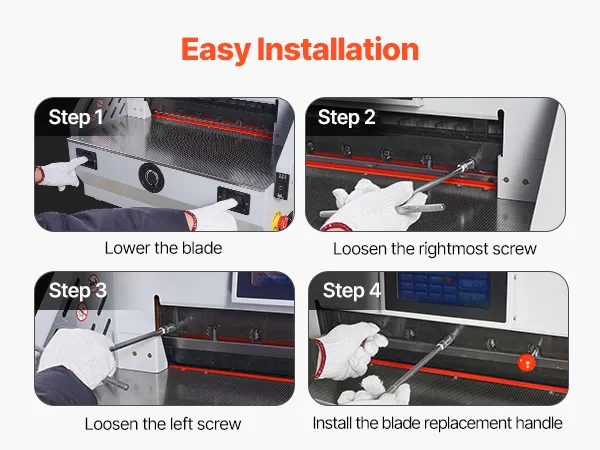 Easy Installation

Step 1

Lower the blade

Step 2

Loosen the rightmost screw

Step 3

Loosen the left screw

Step 4

Install the blade replacement handle