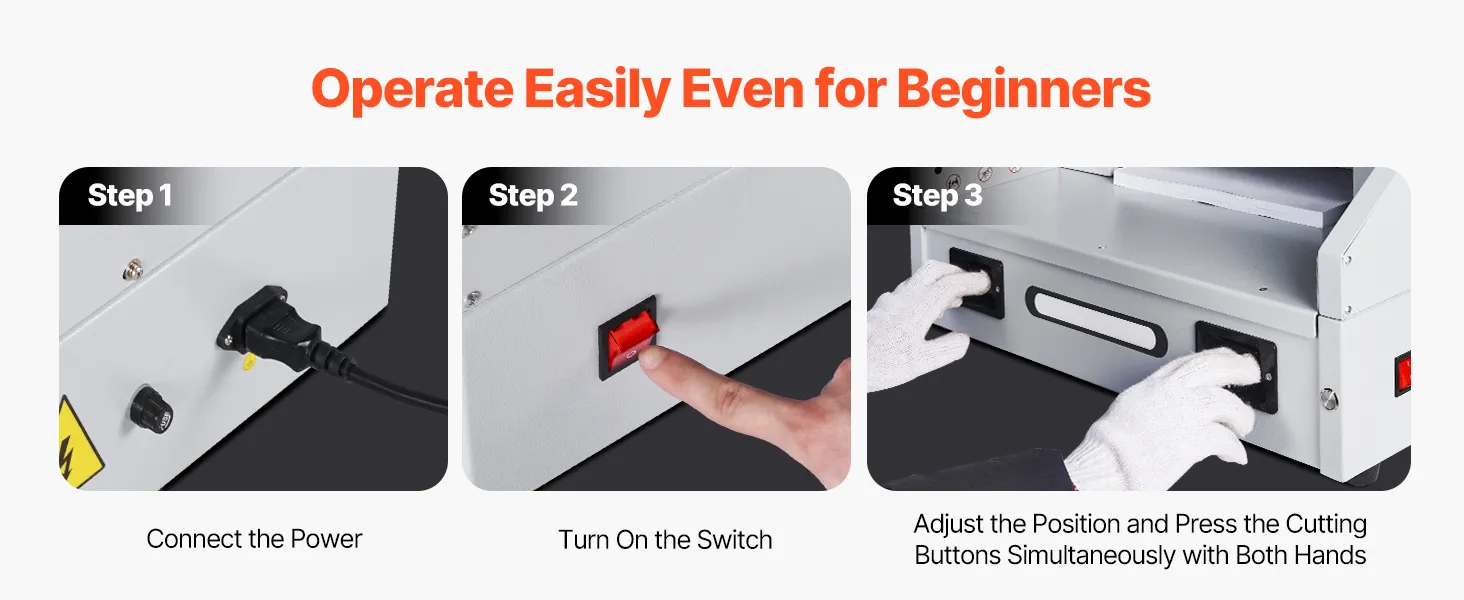 Operate Easily Even for Beginners

Step 1

Connect the Power

Step 2

Turn On the Switch

Step 3

Adjust the Position and Press the Cutting Buttons Simultaneously with Both Hands