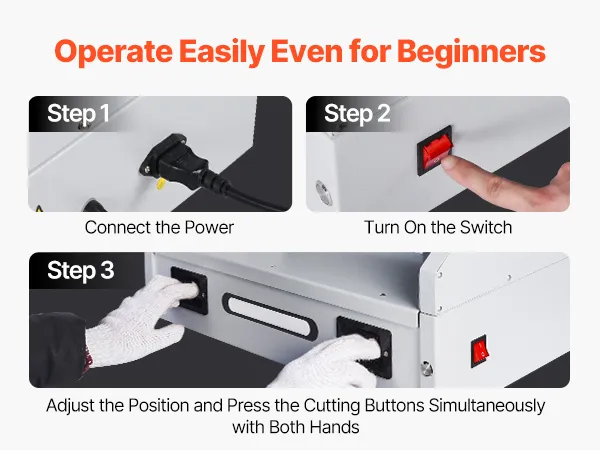 Operate Easily Even for Beginners

Step 1

Connect the Power

Step 2

Turn On the Switch

Step 3

Adjust the Position and Press the Cutting Buttons Simultaneously with Both Hands