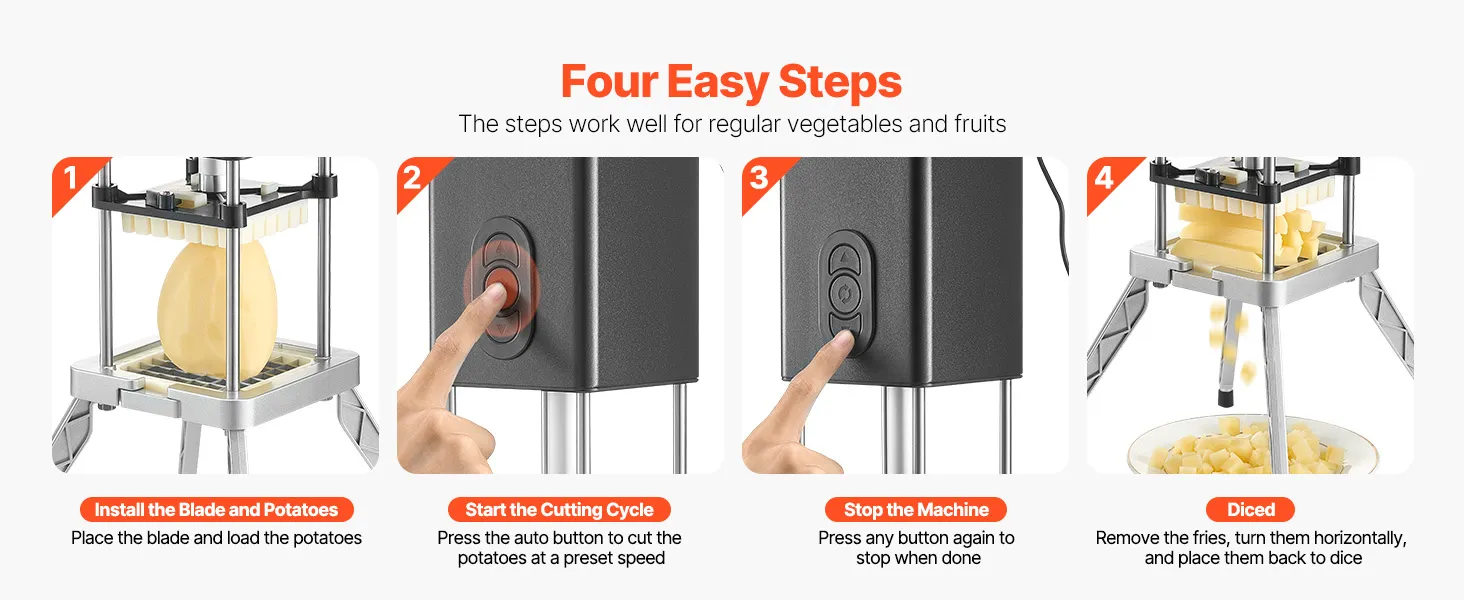 Four Easy Steps
The steps work well for regular vegetables and fruits

1

Install the Blade and Potatoes
Place the blade and load the potatoes

2

Start the Cutting Cycle
Press the auto button to cut the potatoes at a preset speed

3

Stop the Machine
Press any button again to stop when done

4

Diced
Remove the fries, turn them horizontally, and place them back to dice