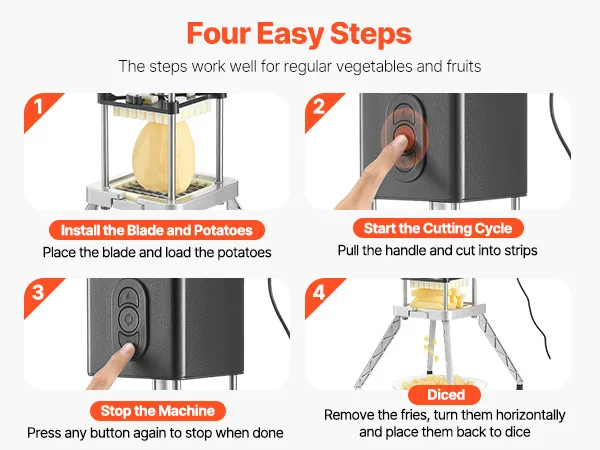 Four Easy Steps

The steps work well for regular vegetables and fruits

1

Install the Blade and Potatoes

Place the blade and load the potatoes

2

Start the Cutting Cycle

Pull the handle and cut into strips

3

Stop the Machine

Press any button again to stop when done

4

Diced

Remove the fries, turn them horizontally and place them back to dice