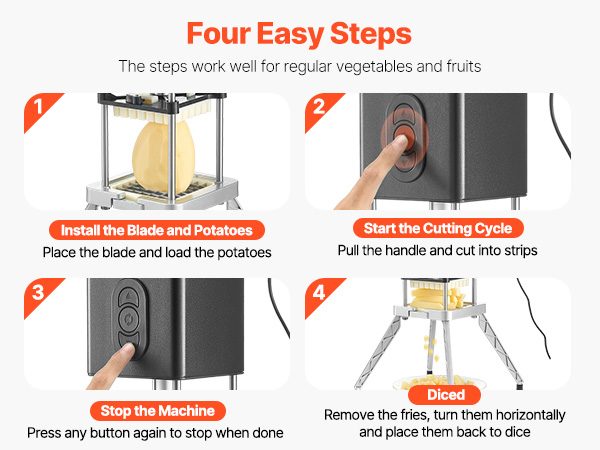 Four Easy Steps

The steps work well for regular vegetables and fruits

1

Install the Blade and Potatoes

Place the blade and load the potatoes

2

Start the Cutting Cycle

Pull the handle and cut into strips

3

Stop the Machine

Press any button again to stop when done

4

Diced

Remove the fries, turn them horizontally and place them back to dice