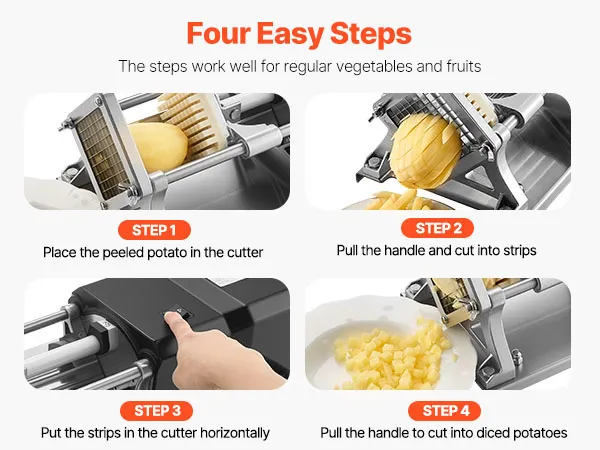 Four Easy Steps

The steps work well for regular vegetables and fruits

STEP 1
Place the peeled potato in the cutter

STEP 2
Pull the handle and cut into strips

STEP 3
Put the strips in the cutter horizontally

STEP 4
Pull the handle to cut into diced potatoes