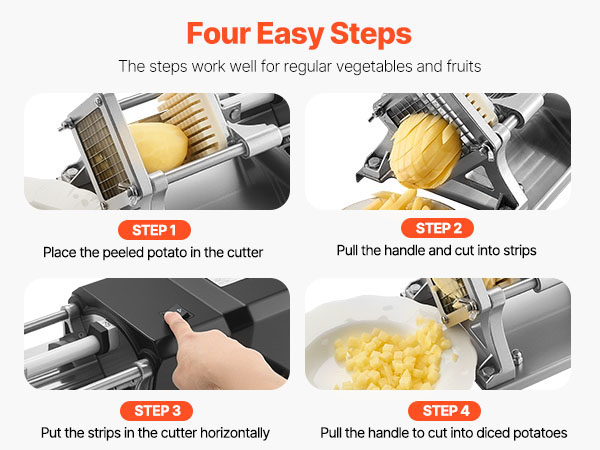 Four Easy Steps

The steps work well for regular vegetables and fruits

STEP 1
Place the peeled potato in the cutter

STEP 2
Pull the handle and cut into strips

STEP 3
Put the strips in the cutter horizontally

STEP 4
Pull the handle to cut into diced potatoes