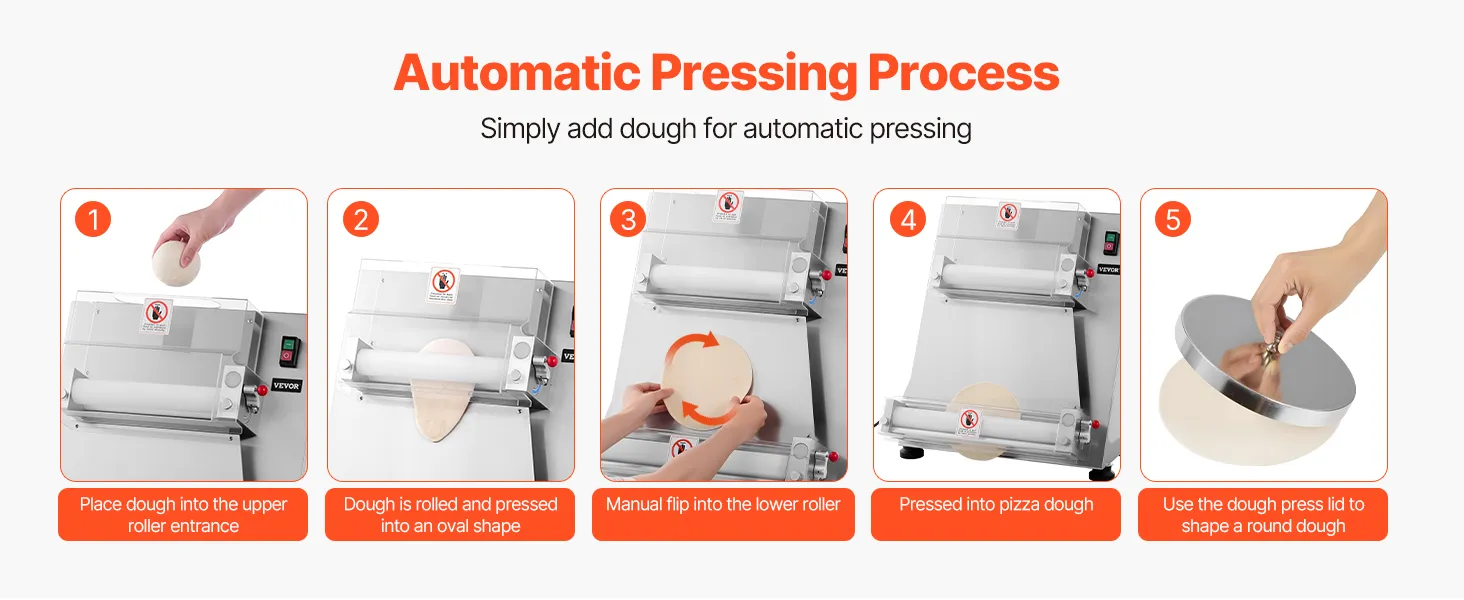 Automatic Pressing Process

Simply add dough for automatic pressing

1
VEVOR
Place dough into the upper roller entrance

2
VEVOR
Dough is rolled and pressed into an oval shape

3
VEVOR
Manual flip into the lower roller

4
VEVOR
Pressed into pizza dough

5
Use the dough press lid to shape a round dough