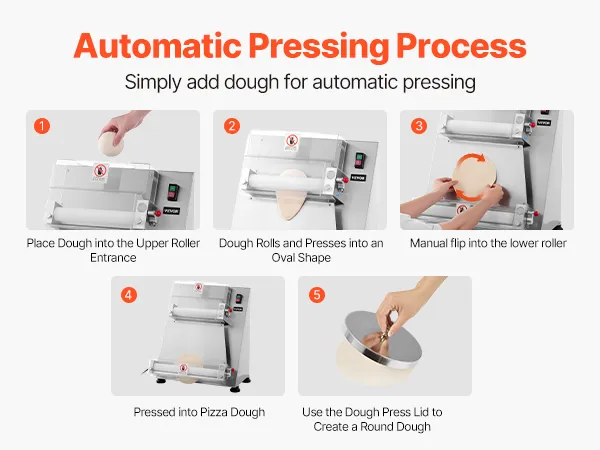 Automatic Pressing Process

Simply add dough for automatic pressing

1

VEVOR

Place Dough into the Upper Roller Entrance

2

VEVOR

Dough Rolls and Presses into an Oval Shape

3

VEVOR

Manual flip into the lower roller

4

Pressed into Pizza Dough

5

Use the Dough Press Lid to Create a Round Dough