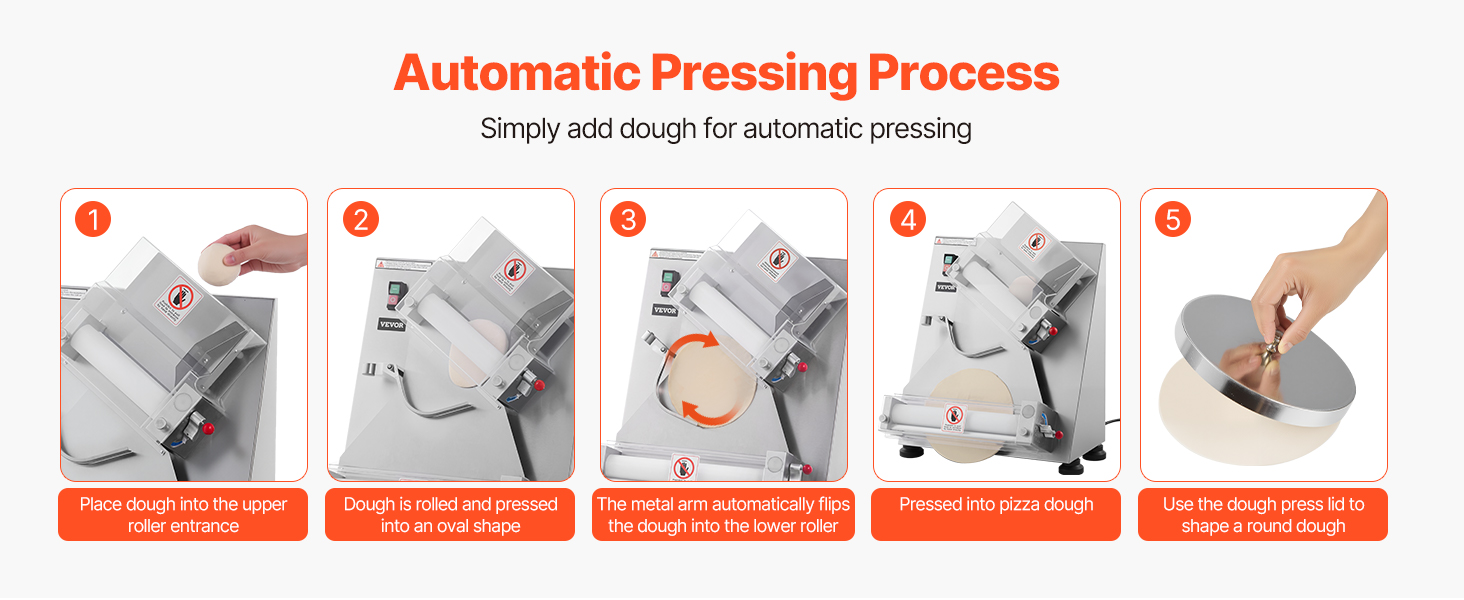 Automatic Pressing Process

Simply add dough for automatic pressing

1

Place dough into the upper roller entrance

2

VEVOR

Dough is rolled and pressed into an oval shape

3

VEVOR

The metal arm automatically flips the dough into the lower roller

4

VEVOR

Pressed into pizza dough

5

Use the dough press lid to shape a round dough