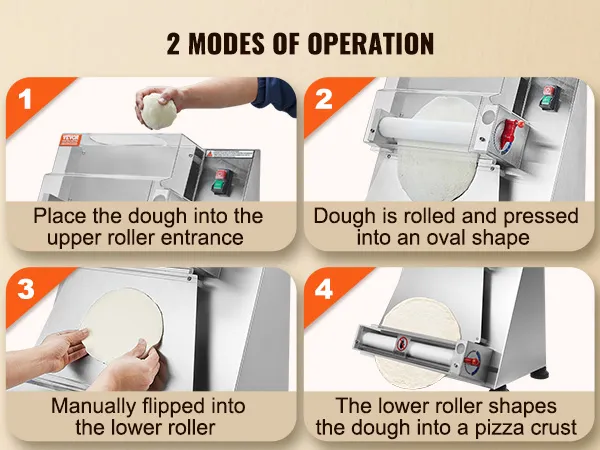 2 MODES OF OPERATION

1

VEVOR

Place the dough into the upper roller entrance

2

Dough is rolled and pressed into an oval shape

3

Manually flipped into the lower roller

4

The lower roller shapes the dough into a pizza crust