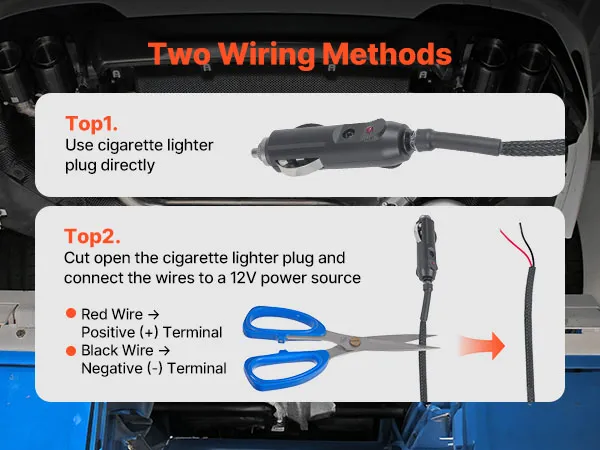 Two Wiring Methods

Top1.
Use cigarette lighter plug directly

Top2.
Cut open the cigarette lighter plug and connect the wires to a 12V power source

● Red Wire → Positive (+) Terminal
● Black Wire → Negative (-) Terminal