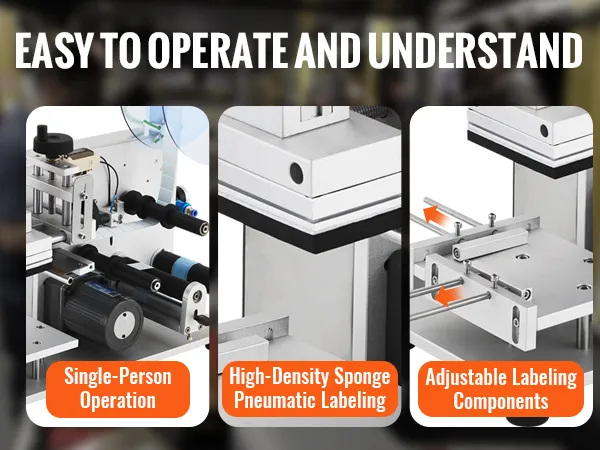 EASY TO OPERATE AND UNDERSTAND

Single-Person Operation

High-Density Sponge Pneumatic Labeling

Adjustable Labeling Components