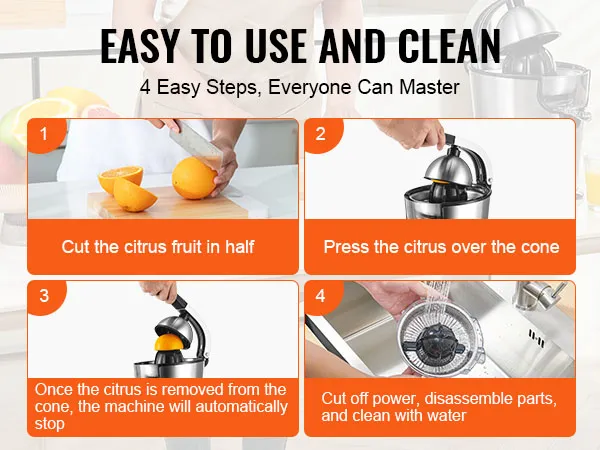 EASY TO USE AND CLEAN
4 Easy Steps, Everyone Can Master

1
Cut the citrus fruit in half

2
Press the citrus over the cone

3
Once the citrus is removed from the cone, the machine will automatically stop

4
Cut off power, disassemble parts, and clean with water