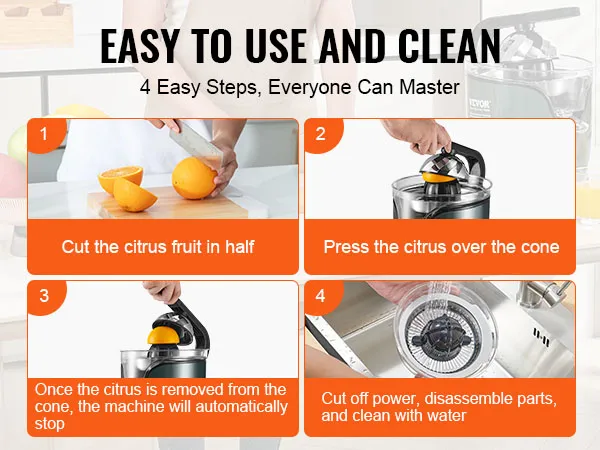 EASY TO USE AND CLEAN

4 Easy Steps, Everyone Can Master

VEVOR

1

Cut the citrus fruit in half

2

Press the citrus over the cone

3

Once the citrus is removed from the cone, the machine will automatically stop

4

Cut off power, disassemble parts, and clean with water