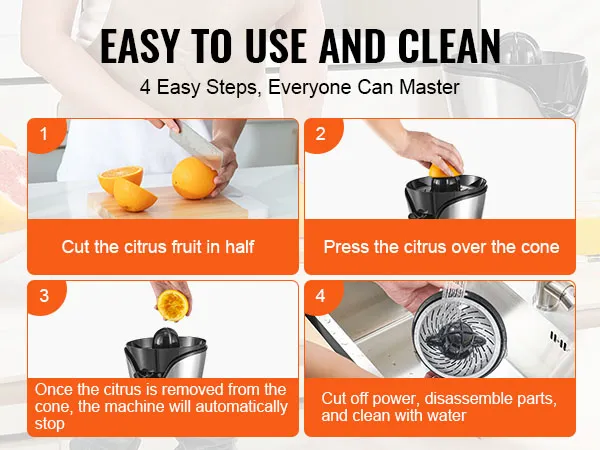 EASY TO USE AND CLEAN

4 Easy Steps, Everyone Can Master

1

Cut the citrus fruit in half

2

Press the citrus over the cone

3

Once the citrus is removed from the cone, the machine will automatically stop

4

Cut off power, disassemble parts, and clean with water