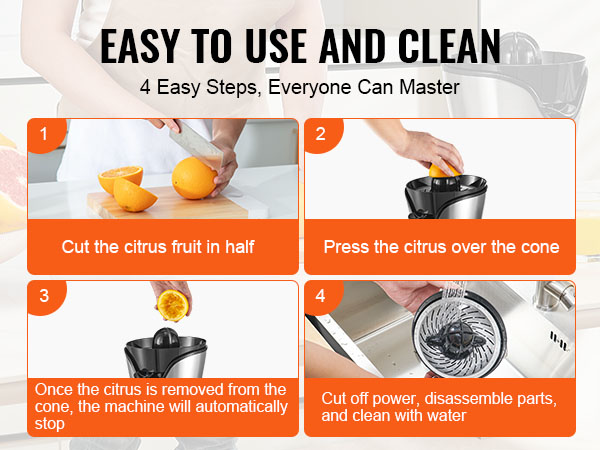 EASY TO USE AND CLEAN

4 Easy Steps, Everyone Can Master

1

Cut the citrus fruit in half

2

Press the citrus over the cone

3

Once the citrus is removed from the cone, the machine will automatically stop

4

Cut off power, disassemble parts, and clean with water