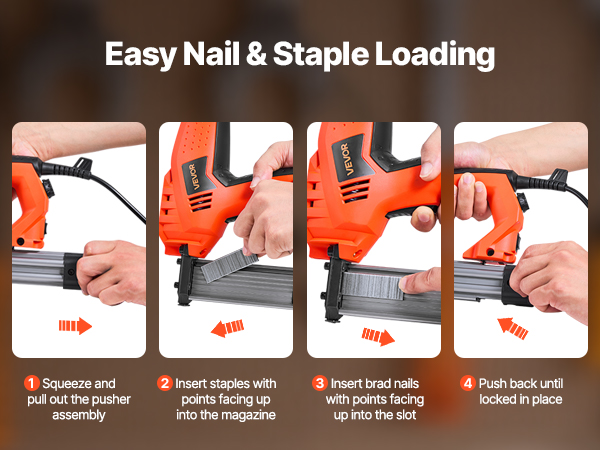 Easy Nail & Staple Loading

VEVOR

VEVOR

1 Squeeze and pull out the pusher assembly

2 Insert staples with points facing up into the magazine

3 Insert brad nails with points facing up into the slot

4 Push back until locked in place