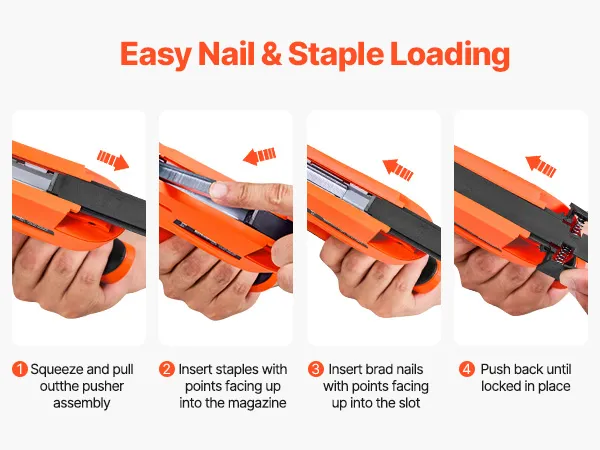 Easy Nail & Staple Loading

1 Squeeze and pull outthe pusher assembly

2 Insert staples with points facing up into the magazine

3 Insert brad nails with points facing up into the slot

4 Push back until locked in place