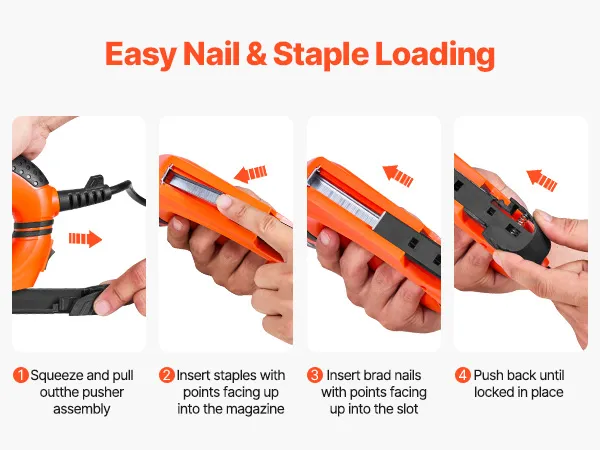 Easy Nail & Staple Loading

1 Squeeze and pull outthe pusher assembly

2 Insert staples with points facing up into the magazine

3 Insert brad nails with points facing up into the slot

4 Push back until locked in place