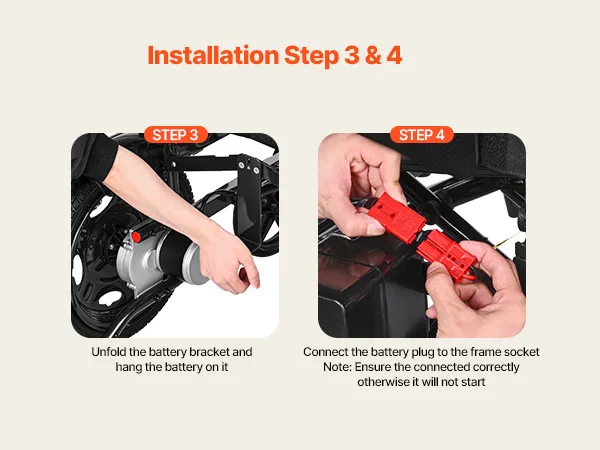 Installation Step 3 & 4

STEP 3

Unfold the battery bracket and hang the battery on it

STEP 4

Connect the battery plug to the frame socket
Note: Ensure the connected correctly otherwise it will not start