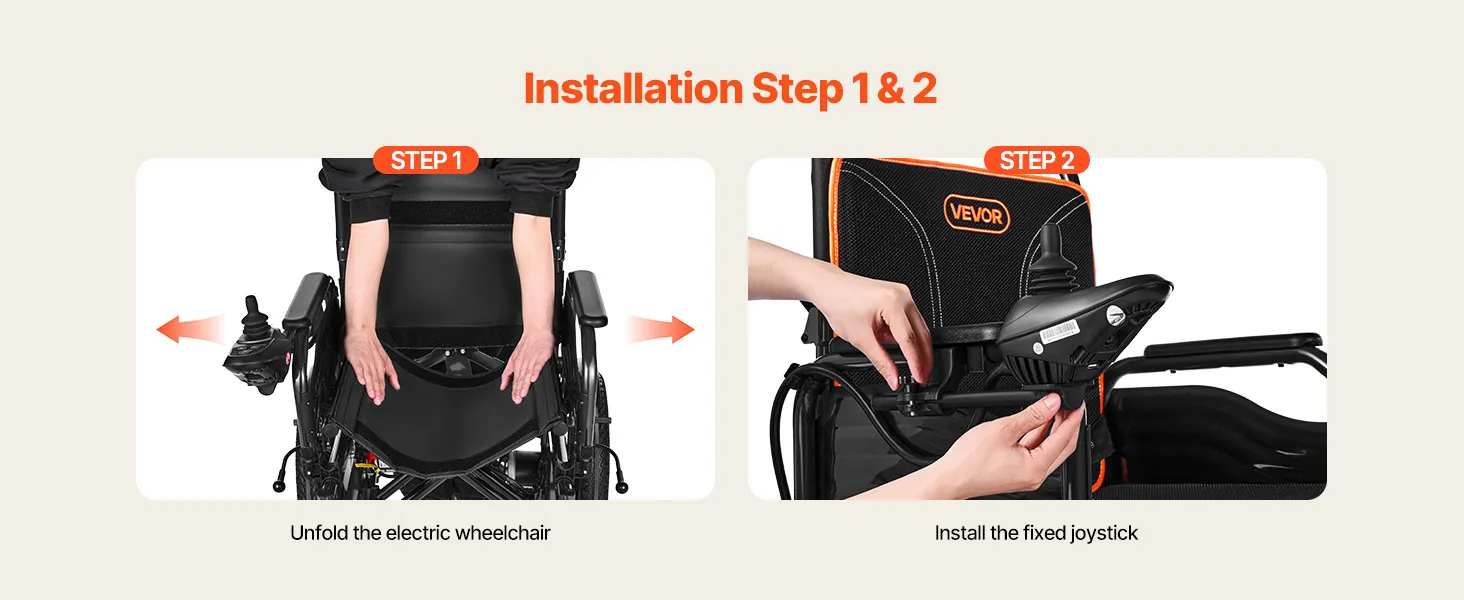 Installation Step 1 & 2

STEP 1

Unfold the electric wheelchair

STEP 2

VEVOR

Install the fixed joystick